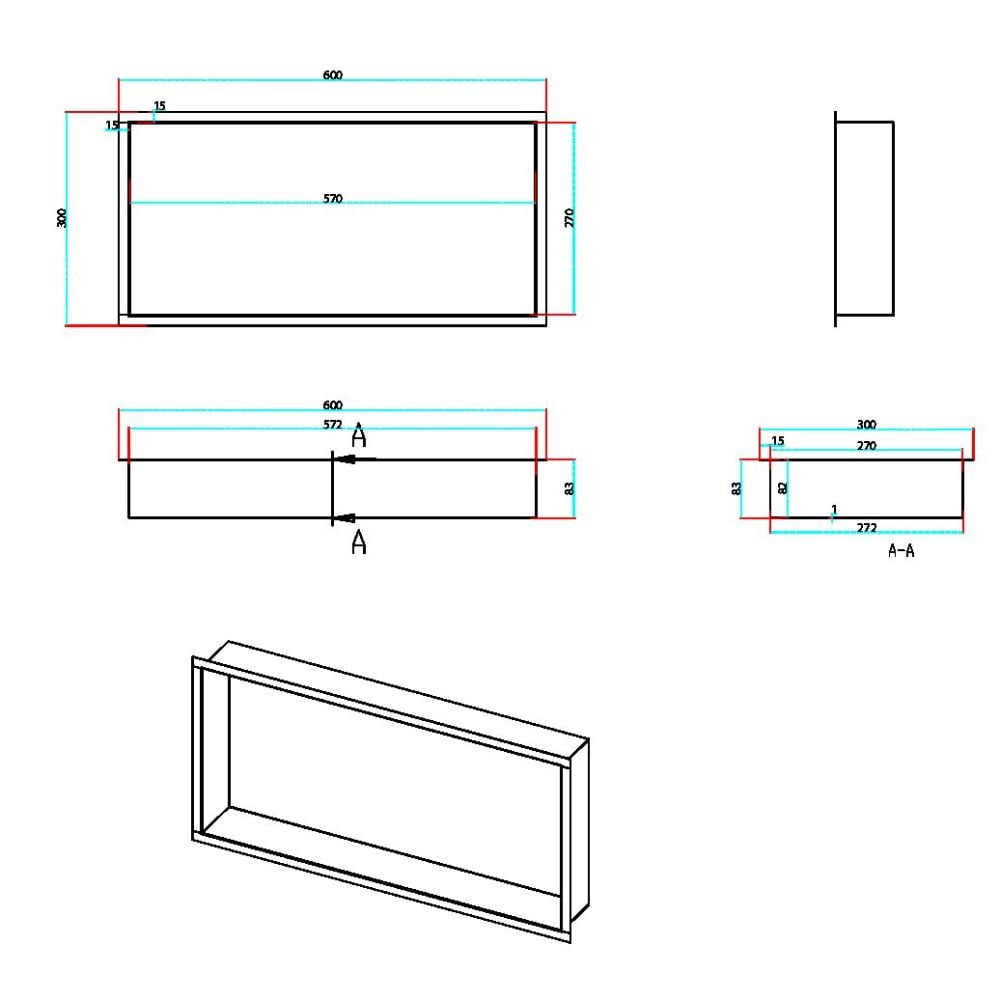 600
15
15
300
570
270

600
572
A
83
A

300
15
270
83
82
1
272
A-A