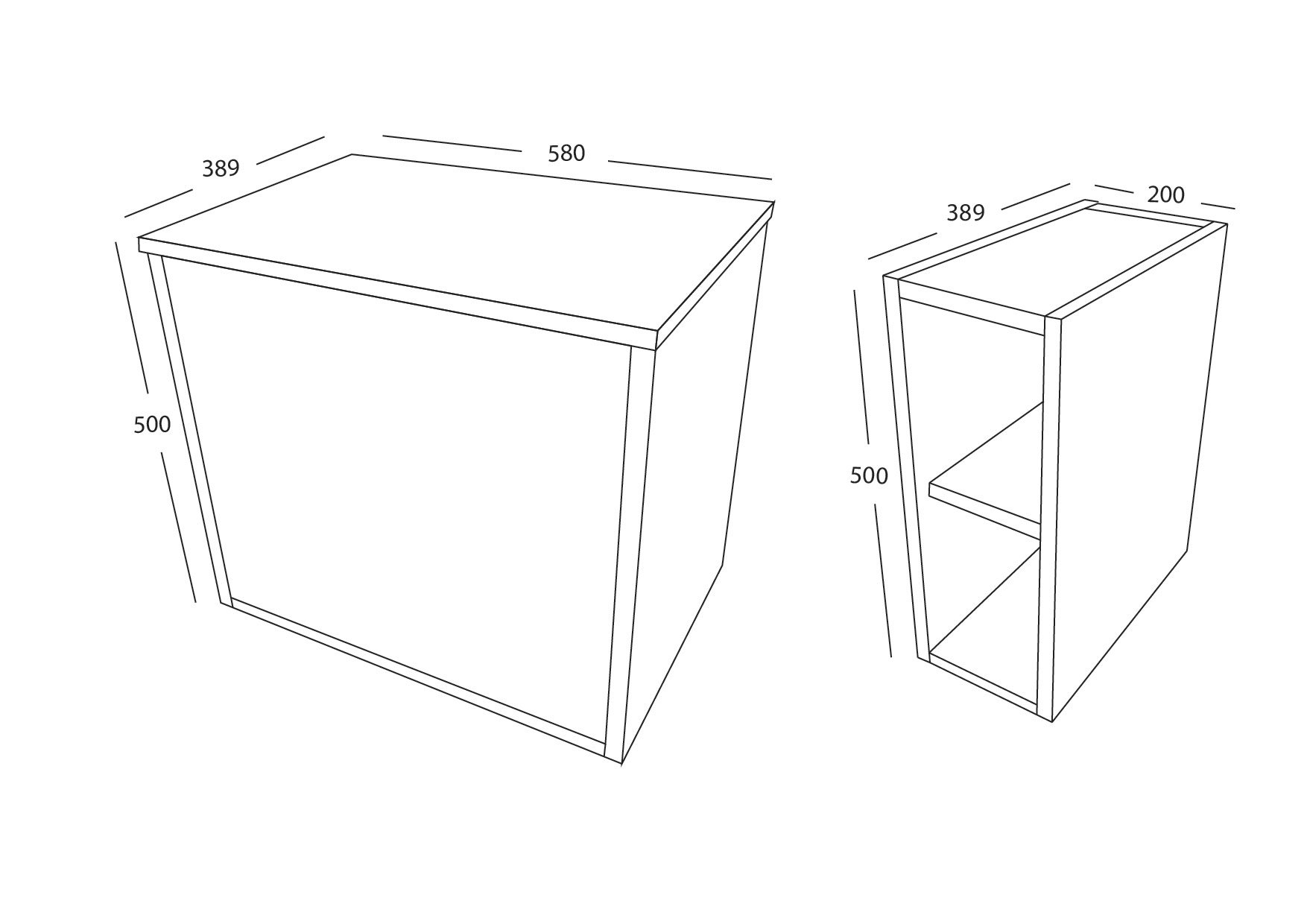 389

580

500

389

200

500