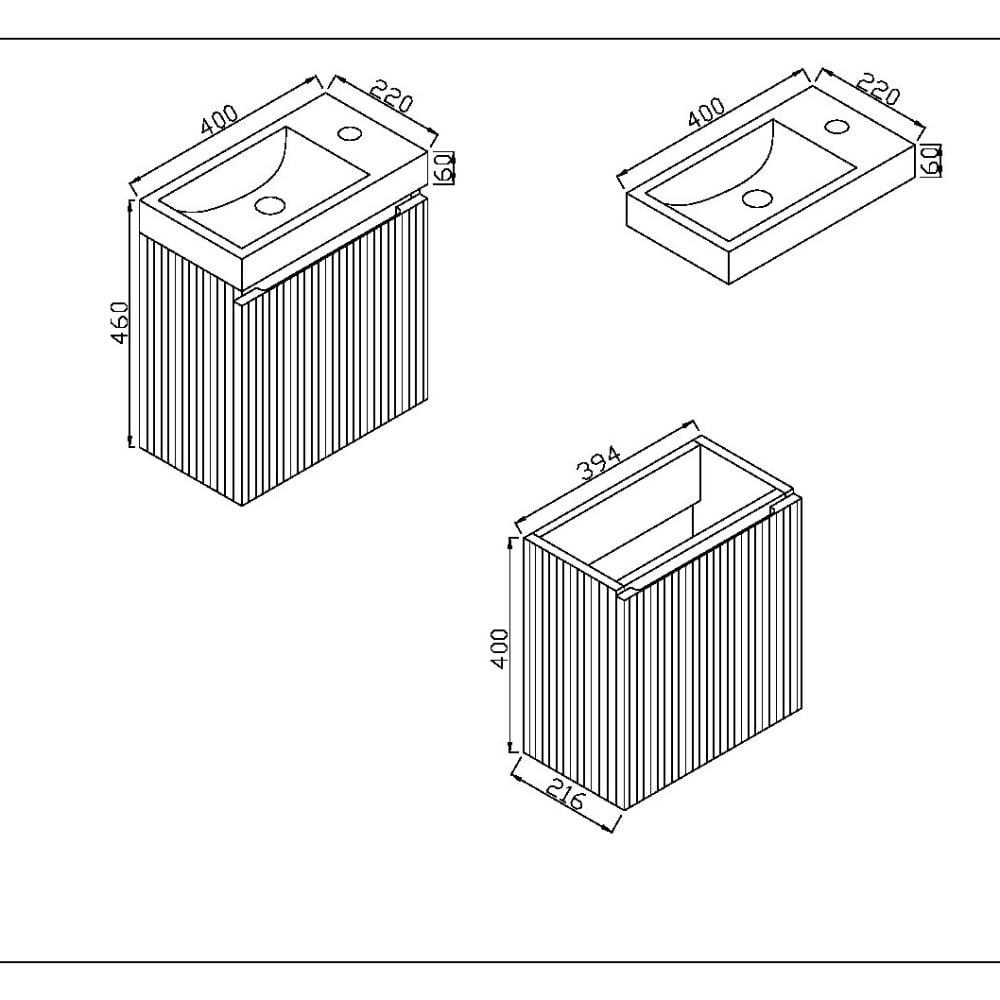 400
220
60
460
400
220
60
394
400
216