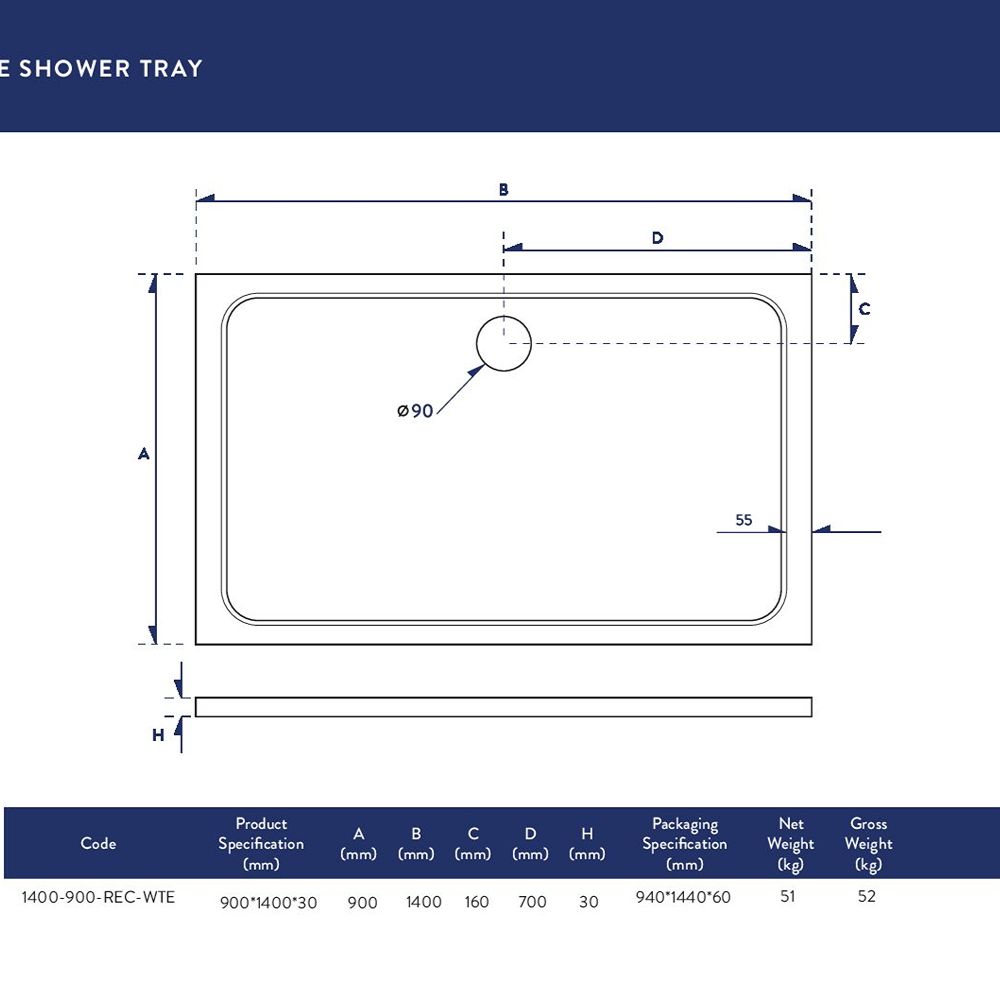 E SHOWER TRAY

B

D

C

ø90

A

55

H

| Code | Product Specification (mm) | A (mm) | B (mm) | C (mm) | D (mm) | H (mm) | Packaging Specification (mm) | Net Weight (kg) | Gross Weight (kg) |
|---|---|---|---|---|---|---|---|---|---|
| 1400-900-REC-WTE | 900*1400*30 | 900 | 1400 | 160 | 700 | 30 | 940*1440*60 | 51 | 52 |