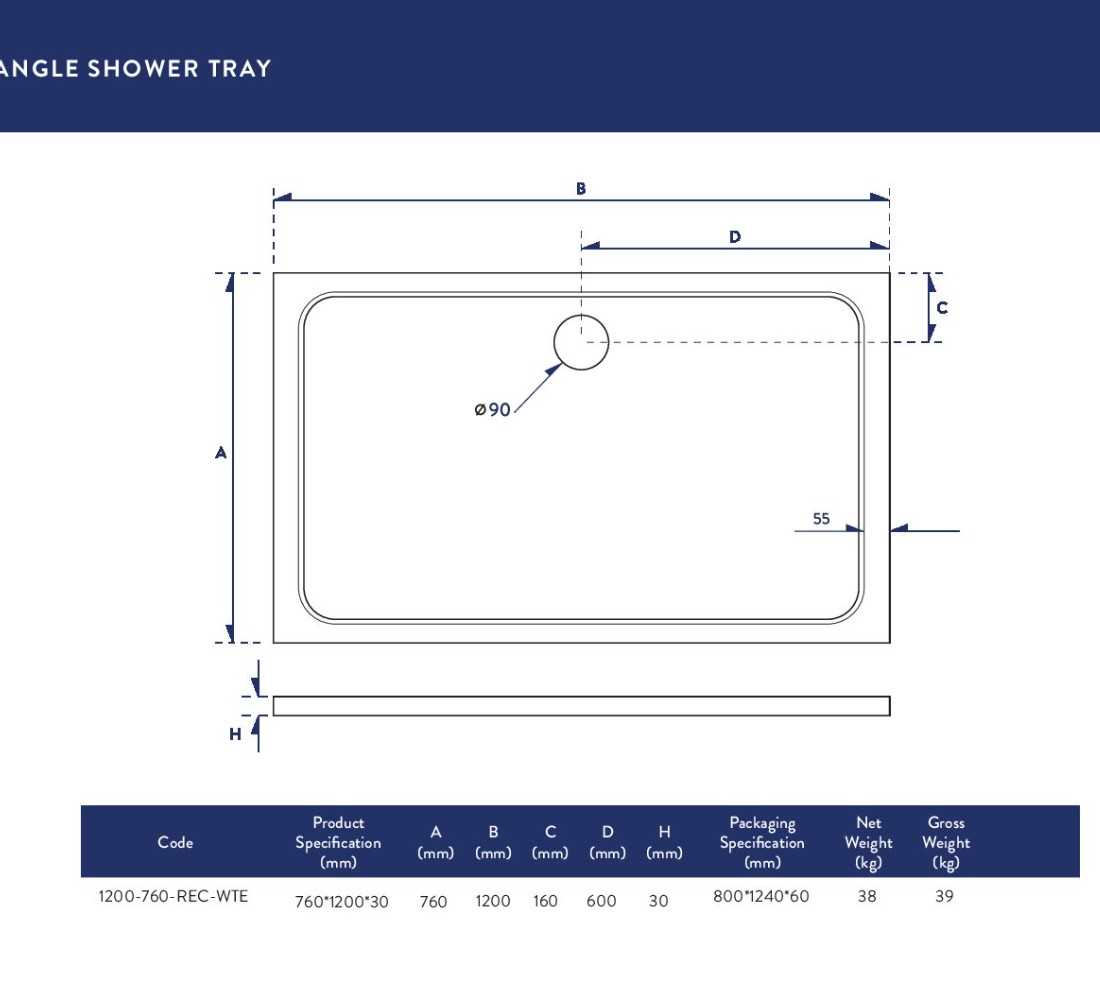 ANGLE SHOWER TRAY

B

D

C

ø90

A

55

H

| Code | Product Specification (mm) | A (mm) | B (mm) | C (mm) | D (mm) | H (mm) | Packaging Specification (mm) | Net Weight (kg) | Gross Weight (kg) |
|---|---|---|---|---|---|---|---|---|---|
| 1200-760-REC-WTE | 760*1200*30 | 760 | 1200 | 160 | 600 | 30 | 800*1240*60 | 38 | 39 |